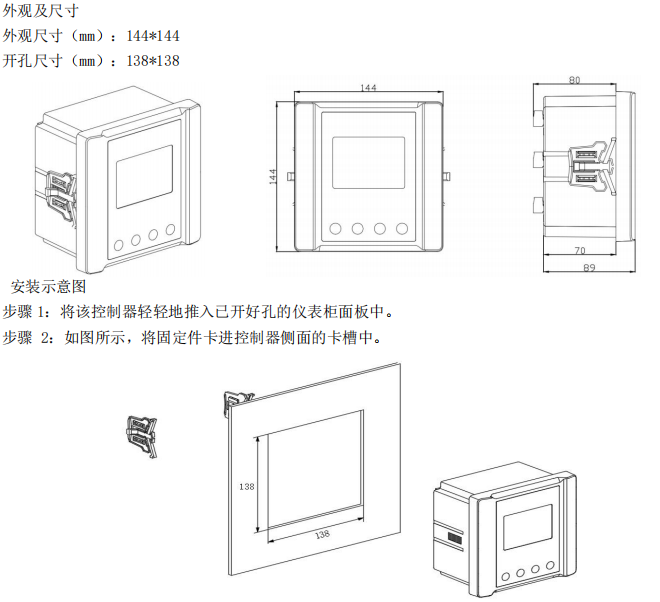 外观及尺寸
外观尺寸（mm）：144*144
开孔尺寸（mm）：138*138

144
144
80
70
89

安装示意图
步骤 1：将该控制器轻轻地推入已开好孔的仪表柜面板中。
步骤 2：如图所示，将固定件卡进控制器侧面的卡槽中。

138
138